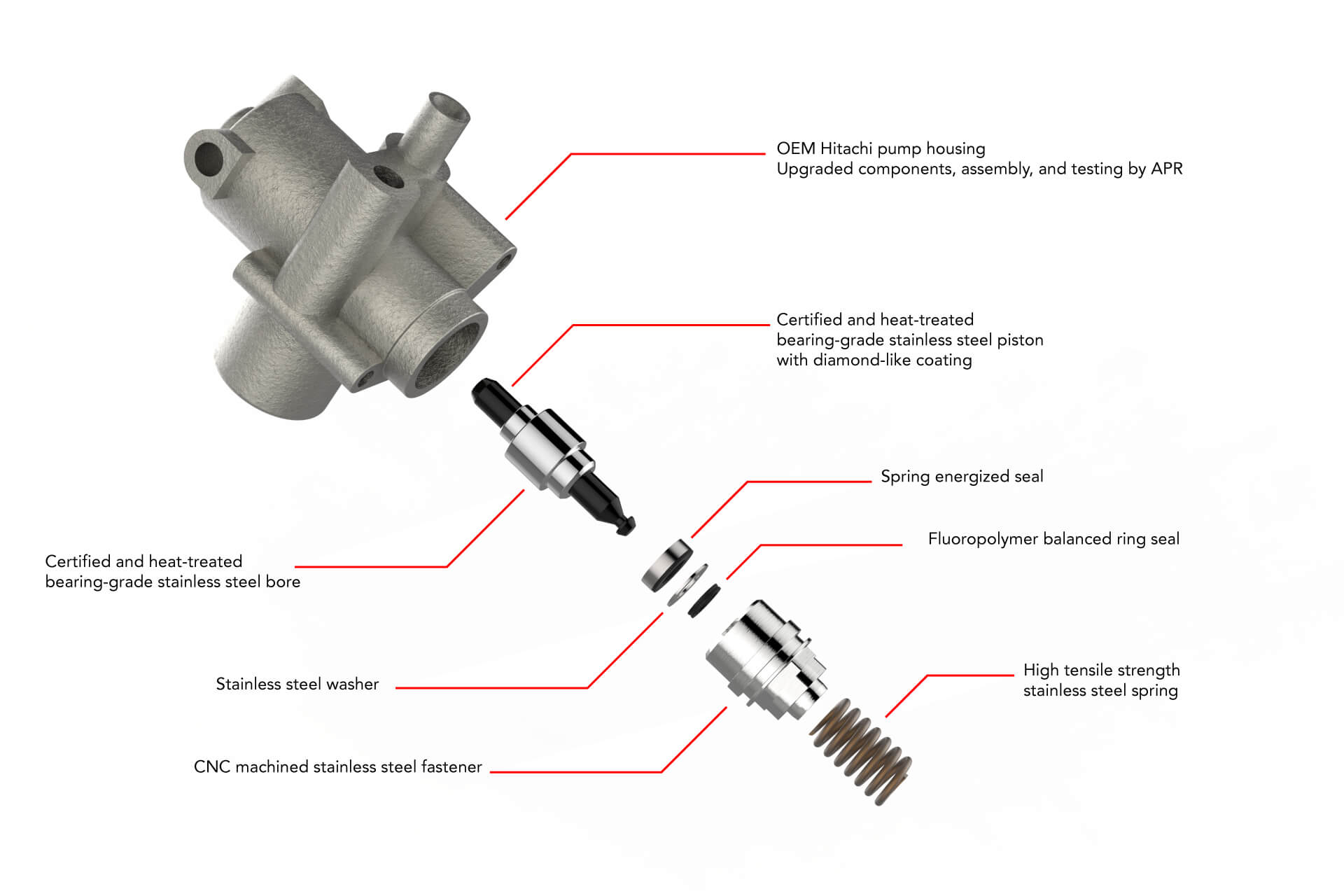 OEM Hitachi pump housing
Upgraded components, assembly, and testing by APR

Certified and heat-treated
bearing-grade stainless steel piston
with diamond-like coating

Spring energized seal

Fluoropolymer balanced ring seal

Certified and heat-treated
bearing-grade stainless steel bore

Stainless steel washer

High tensile strength
stainless steel spring

CNC machined stainless steel fastener